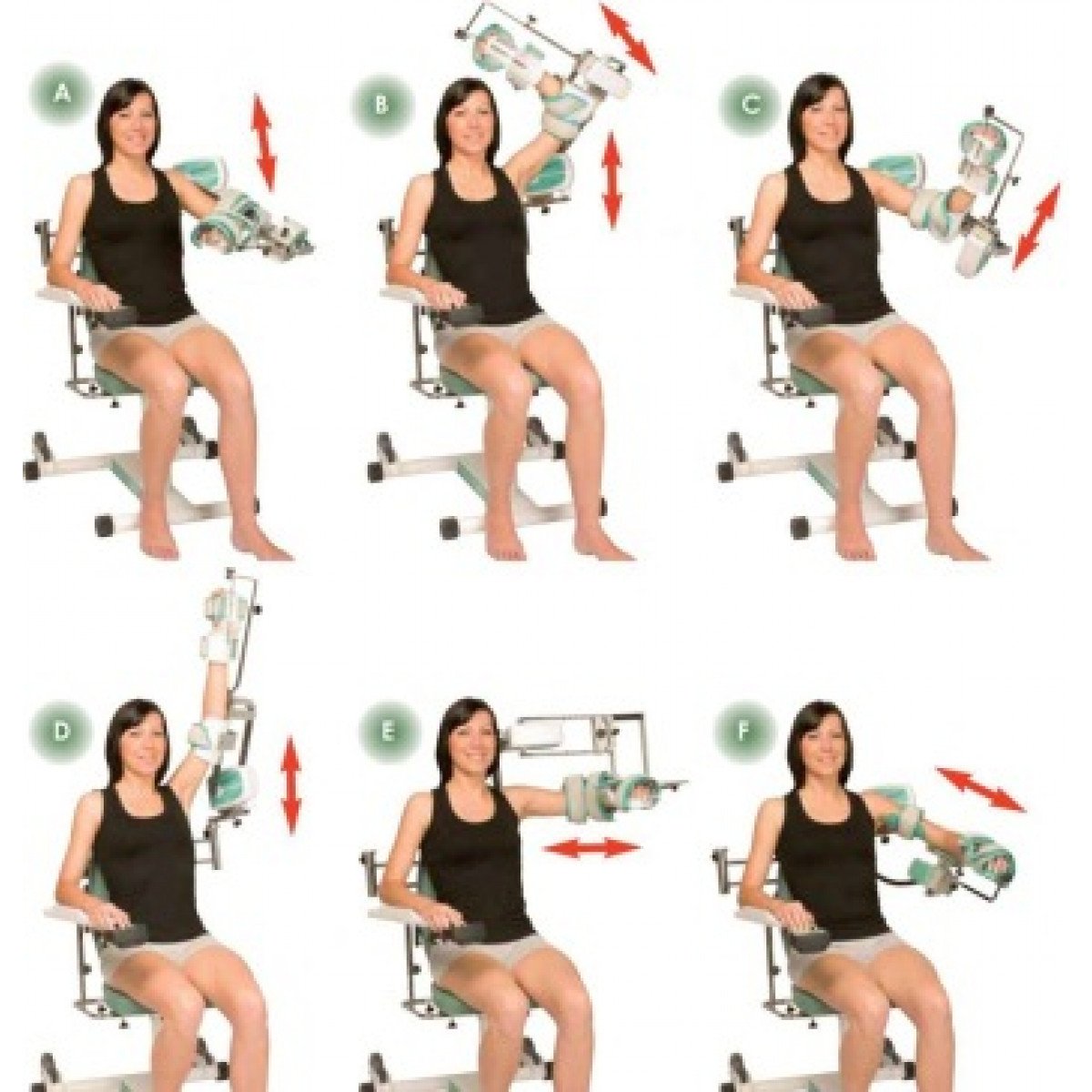 A

B

C

D

E

F